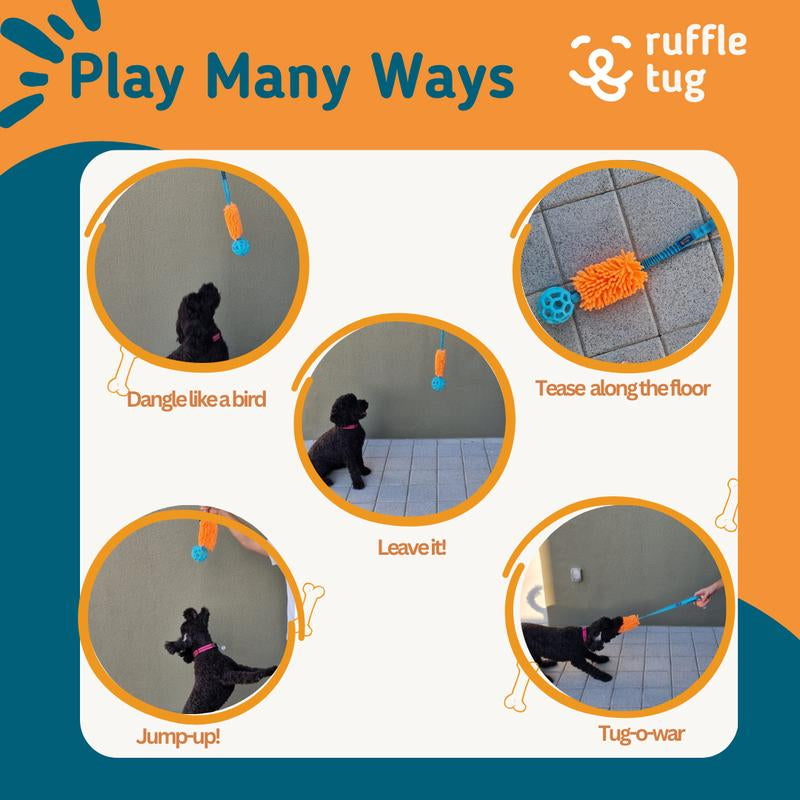 Play Many Ways

ruffle tug

Dangle like a bird

Tease along the floor

Leave it!

Jump-up!

Tug-o-war