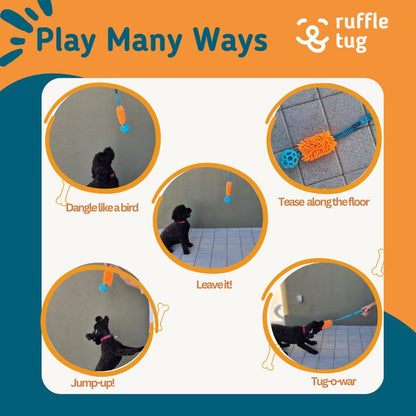 Play Many Ways

ruffle tug

Dangle like a bird

Tease along the floor

Leave it!

Jump-up!

Tug-o-war