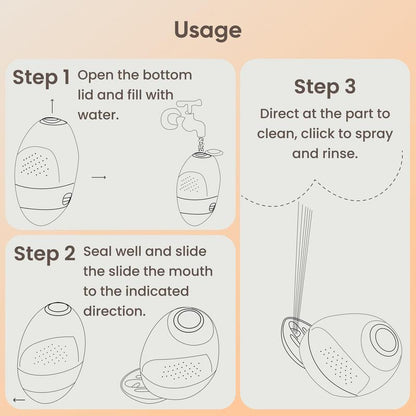 Usage

Step 1 Open the bottom lid and fill with water.

Step 2 Seal well and slide the slide the mouth to the indicated direction.

Step 3

Direct at the part to clean, cliick to spray and rinse.