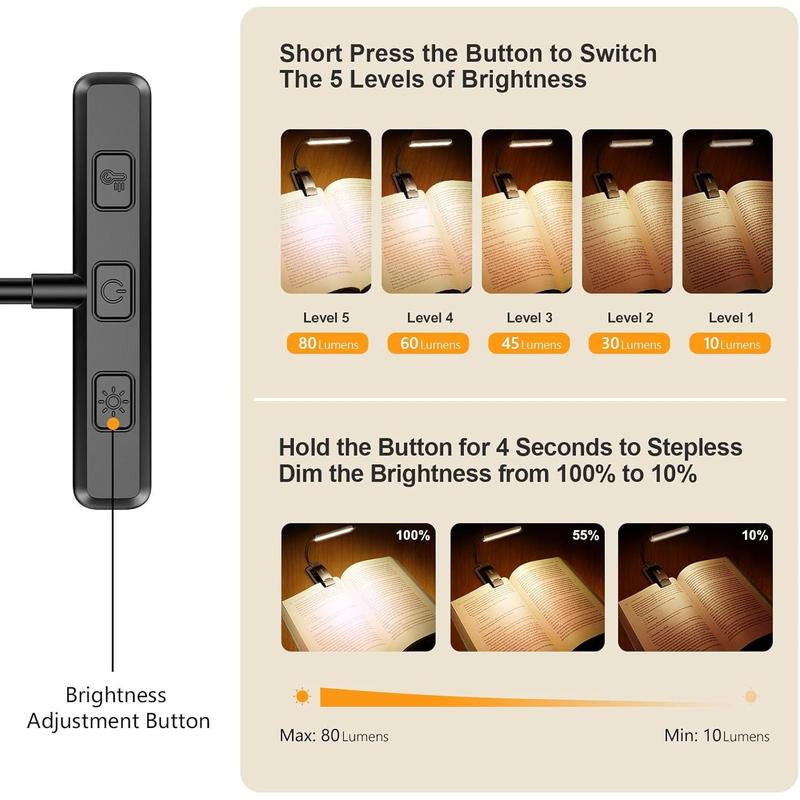 Short Press the Button to Switch The 5 Levels of Brightness

Level 5
80 Lumens

Level 4
60 Lumens

Level 3
45 Lumens

Level 2
30 Lumens

Level 1
10 Lumens

Hold the Button for 4 Seconds to Stepless Dim the Brightness from 100% to 10%

100%

55%

10%

Max: 80 Lumens

Min: 10 Lumens

Brightness Adjustment Button