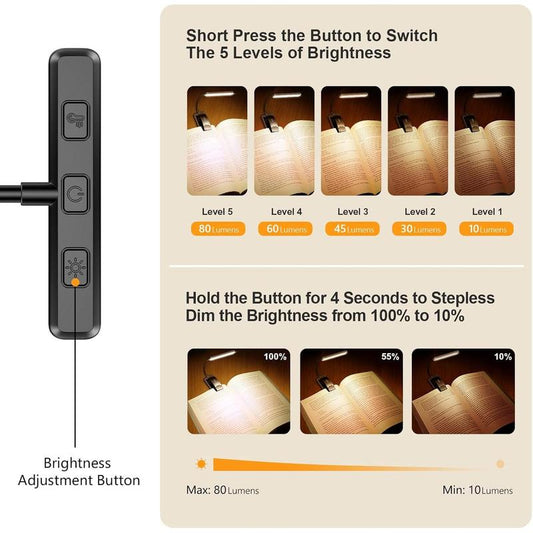 Short Press the Button to Switch The 5 Levels of Brightness

Level 5
80 Lumens

Level 4
60 Lumens

Level 3
45 Lumens

Level 2
30 Lumens

Level 1
10 Lumens

Hold the Button for 4 Seconds to Stepless Dim the Brightness from 100% to 10%

100%

55%

10%

Max: 80 Lumens

Min: 10 Lumens

Brightness Adjustment Button