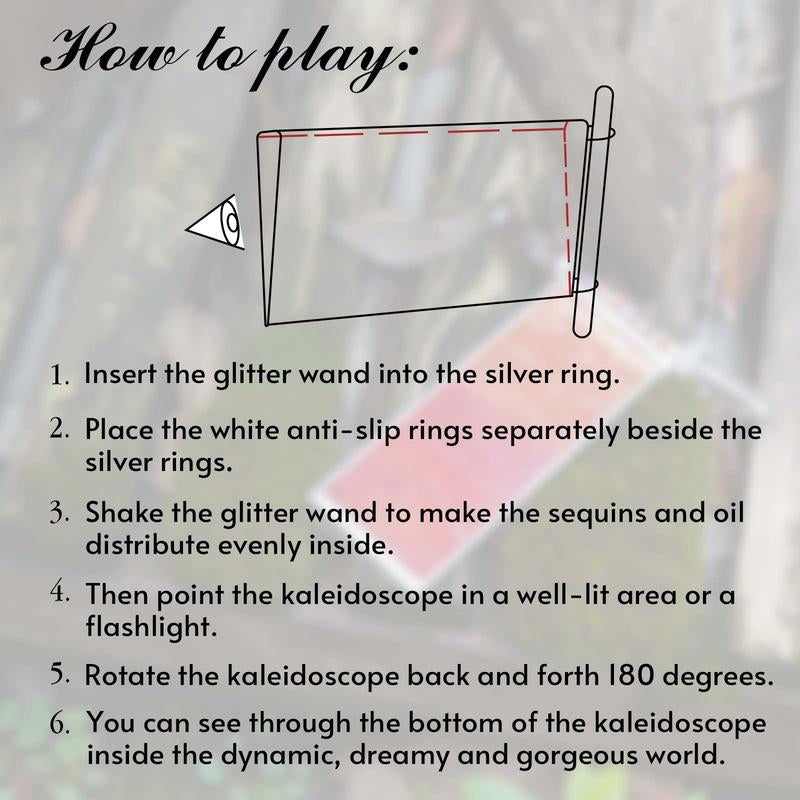 How to play:

1. Insert the glitter wand into the silver ring.

2. Place the white anti-slip rings separately beside the silver rings.

3. Shake the glitter wand to make the sequins and oil distribute evenly inside.

4. Then point the kaleidoscope in a well-lit area or a flashlight.

5. Rotate the kaleidoscope back and forth 180 degrees.

6. You can see through the bottom of the kaleidoscope inside the dynamic, dreamy and gorgeous world.